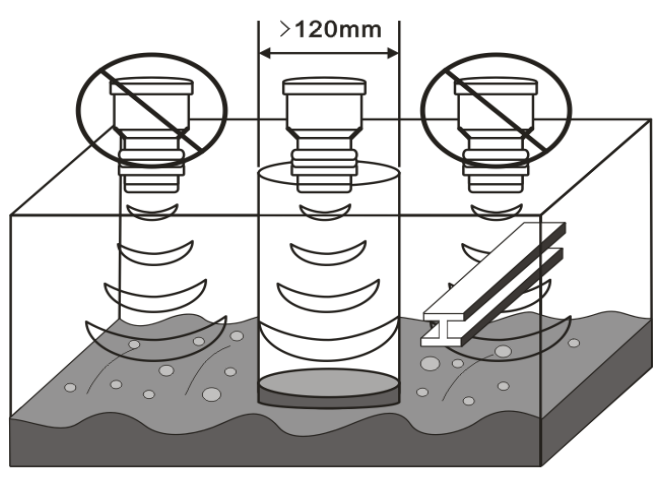 >120mm